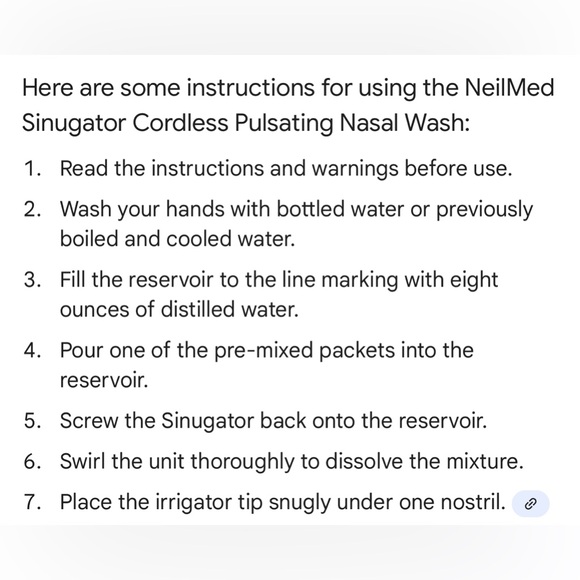 Here are some instructions for using the NeilMed Sinugator Cordless Pulsating Nasal Wash:

1. Read the instructions and warnings before use.
2. Wash your hands with bottled water or previously boiled and cooled water.
3. Fill the reservoir to the line marking with eight ounces of distilled water.
4. Pour one of the pre-mixed packets into the reservoir.
5. Screw the Sinugator back onto the reservoir.
6. Swirl the unit thoroughly to dissolve the mixture.
7. Place the irrigator tip snugly under one nostril.